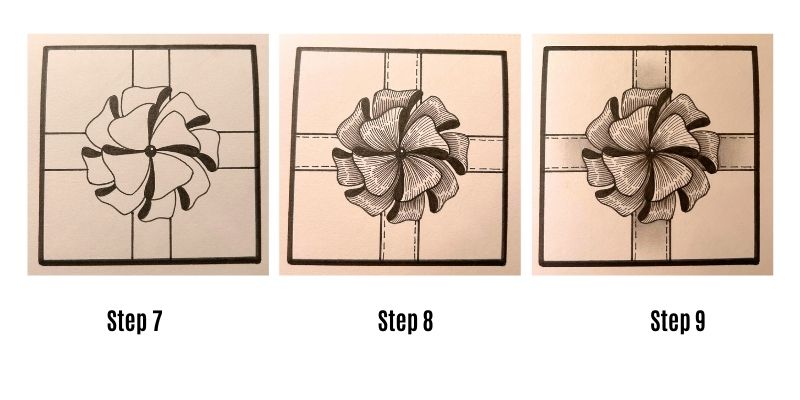 Step 7

Step 8

Step 9